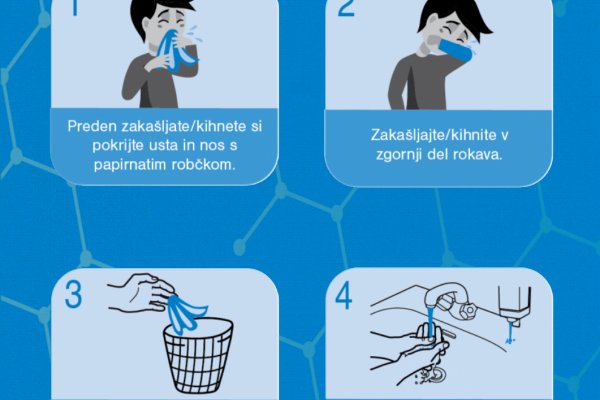 1

Preden zakašljate/kihnete si pokrijte usta in nos s papirnatim robčkom.

2

Zakašljajte/kihnite v zgornji del rokava.

3

4